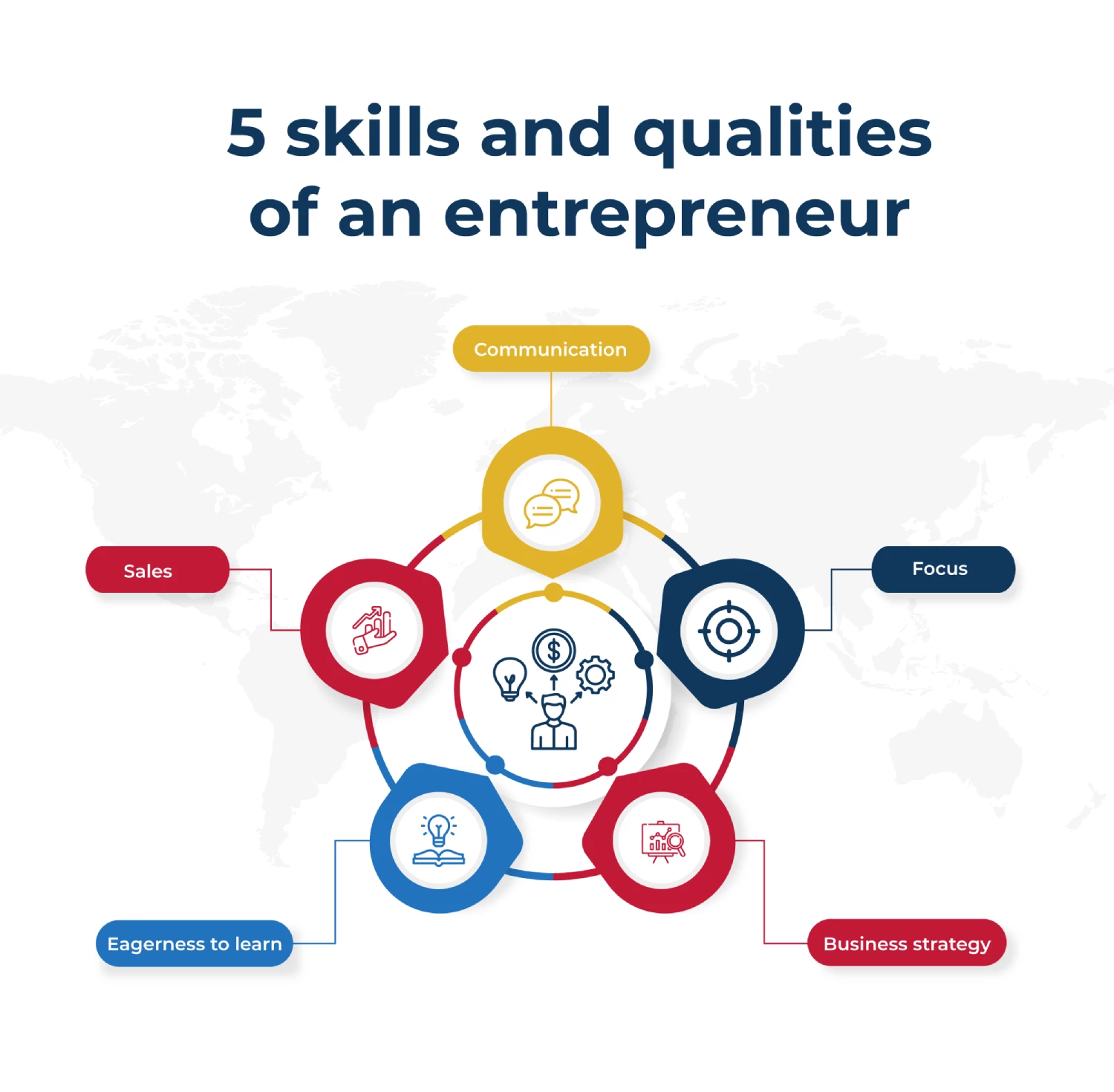 5 skills and qualities of an entrepreneur

Communication

Sales

Focus

Eagerness to learn

Business strategy