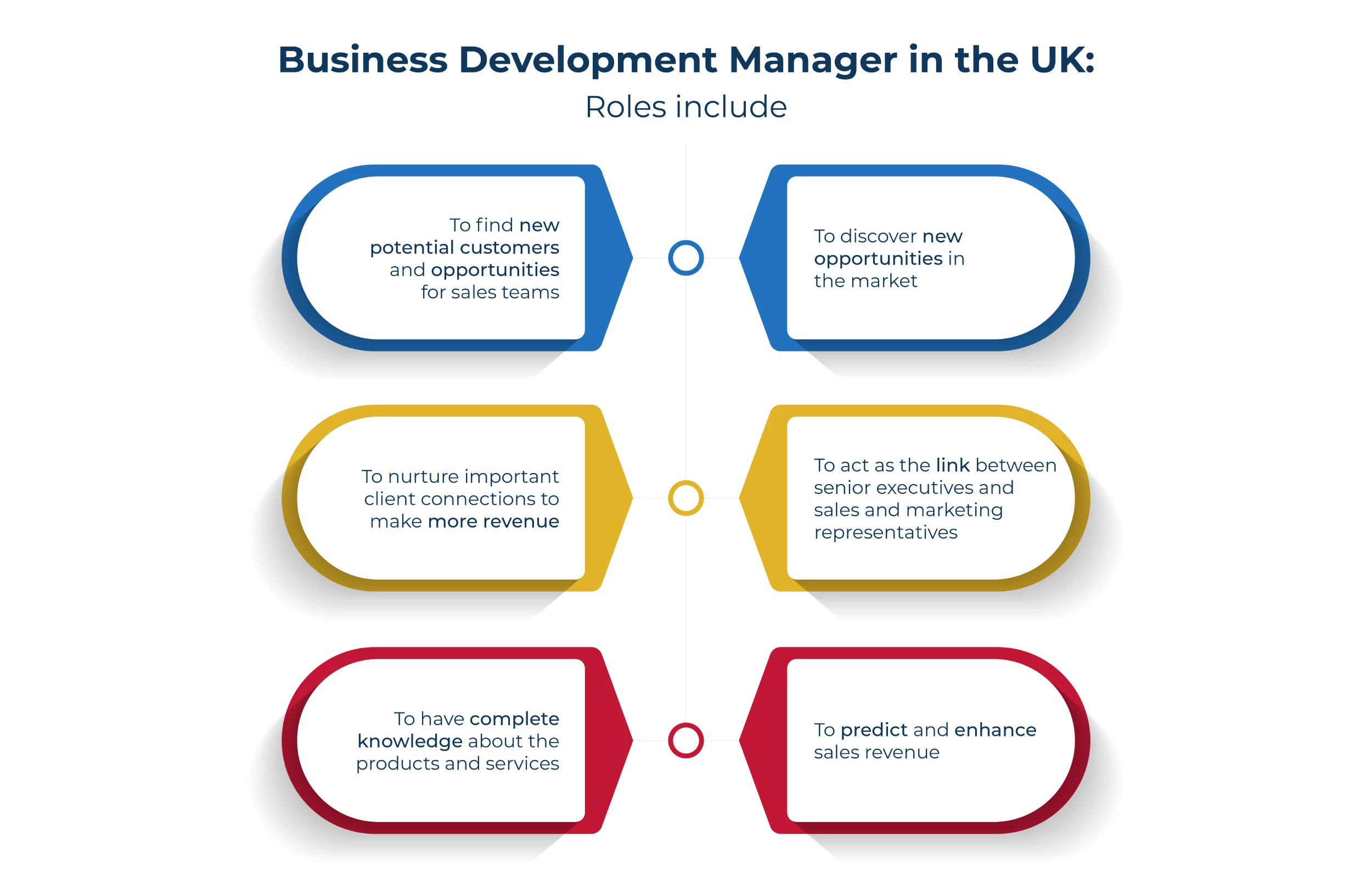 Business Development Manager in the UK:
Roles include

To find new potential customers and opportunities for sales teams

To discover new opportunities in the market

To nurture important client connections to make more revenue

To act as the link between senior executives and sales and marketing representatives

To have complete knowledge about the products and services

To predict and enhance sales revenue