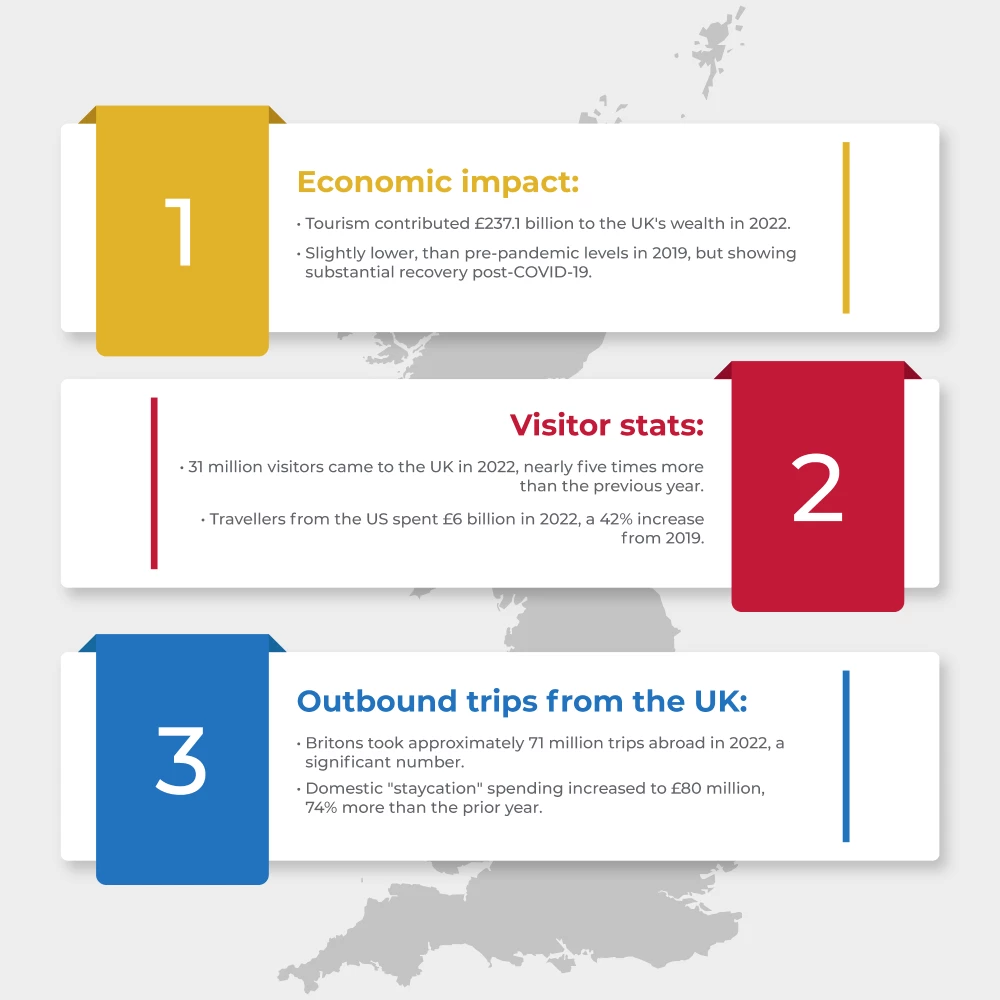 1

Economic impact:

• Tourism contributed £237.1 billion to the UK's wealth in 2022.

• Slightly lower, than pre-pandemic levels in 2019, but showing substantial recovery post-COVID-19.

Visitor stats:

• 31 million visitors came to the UK in 2022, nearly five times more than the previous year.

• Travellers from the US spent £6 billion in 2022, a 42% increase from 2019.

2

3

Outbound trips from the UK:

• Britons took approximately 71 million trips abroad in 2022, a significant number.

• Domestic "staycation" spending increased to £80 million, 74% more than the prior year.