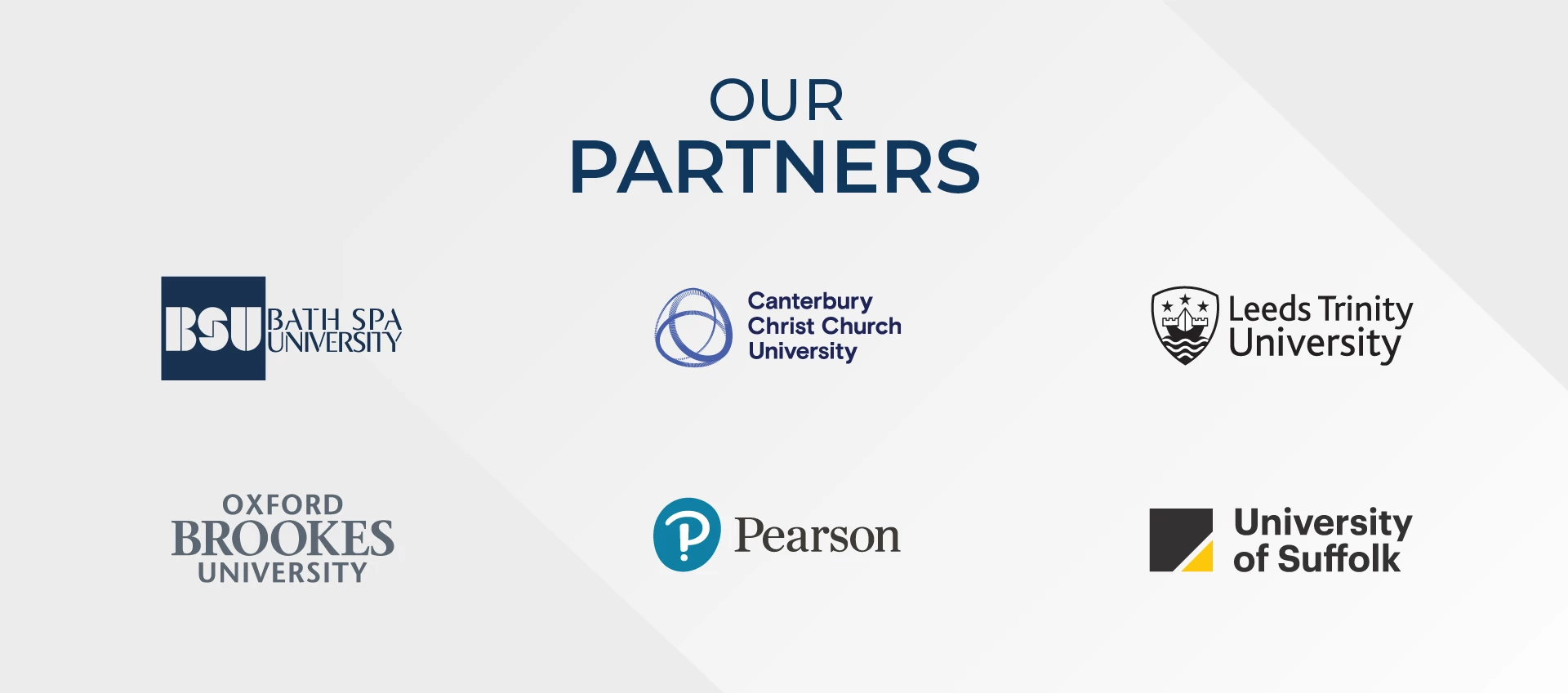 OUR
PARTNERS

BSU BATH SPA UNIVERSITY

Canterbury Christ Church University

Leeds Trinity University

OXFORD BROOKES UNIVERSITY

P Pearson

University of Suffolk