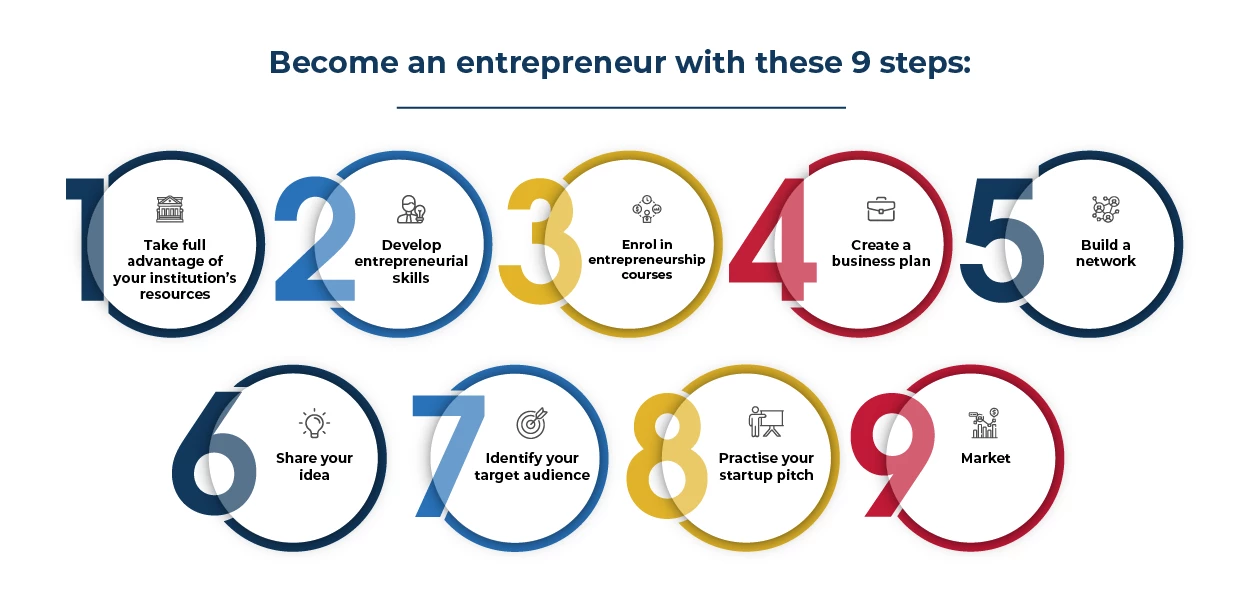 Become an entrepreneur with these 9 steps:

1
Take full advantage of your institution's resources

2
Develop entrepreneurial skills

3
Enrol in entrepreneurship courses

4
Create a business plan

5
Build a network

6
Share your idea

7
Identify your target audience

8
Practise your startup pitch

9
Market