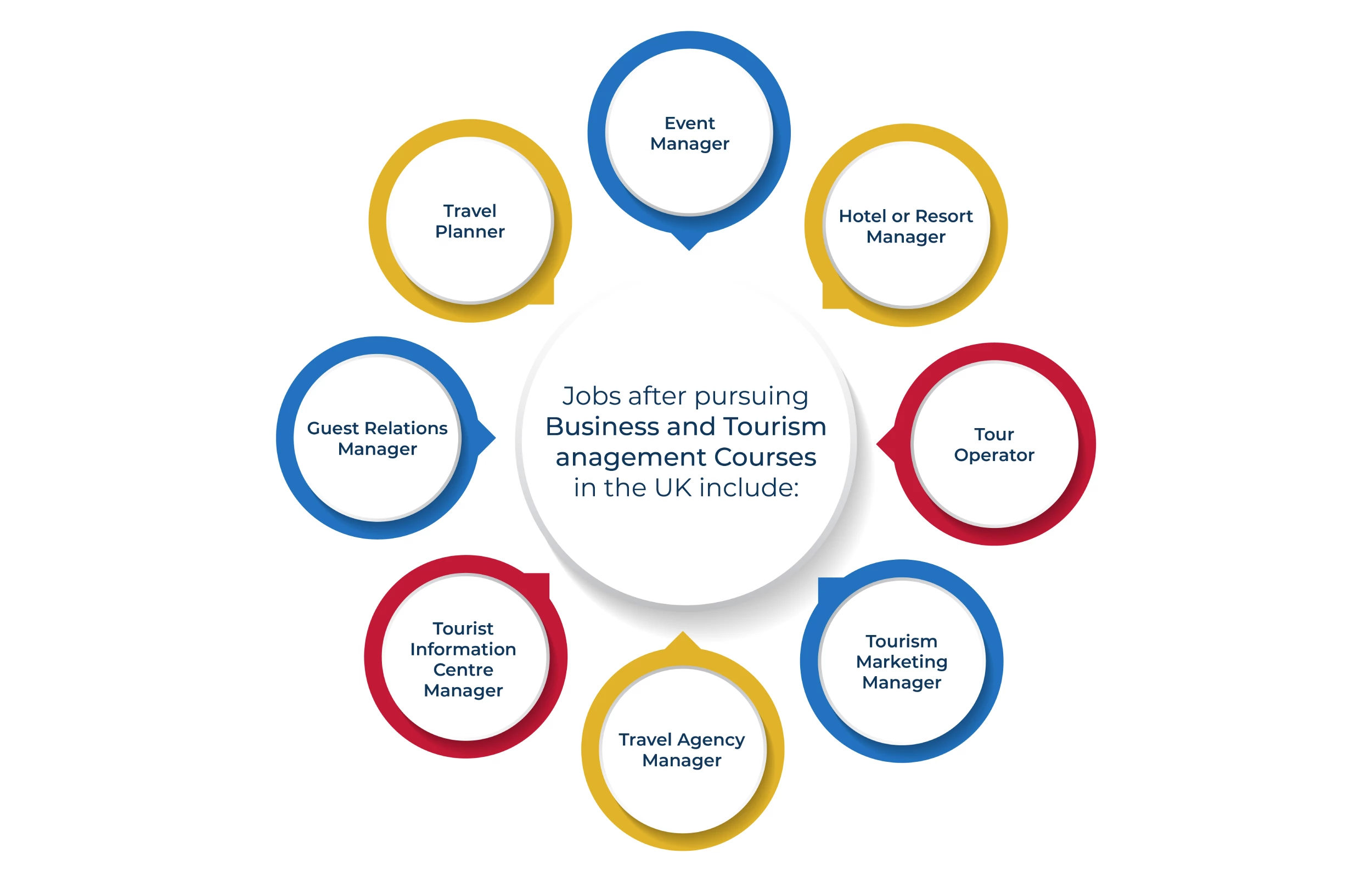 Jobs after pursuing Business and Tourism anagement Courses in the UK include:

Event Manager

Hotel or Resort Manager

Tour Operator

Tourism Marketing Manager

Travel Agency Manager

Tourist Information Centre Manager

Guest Relations Manager

Travel Planner