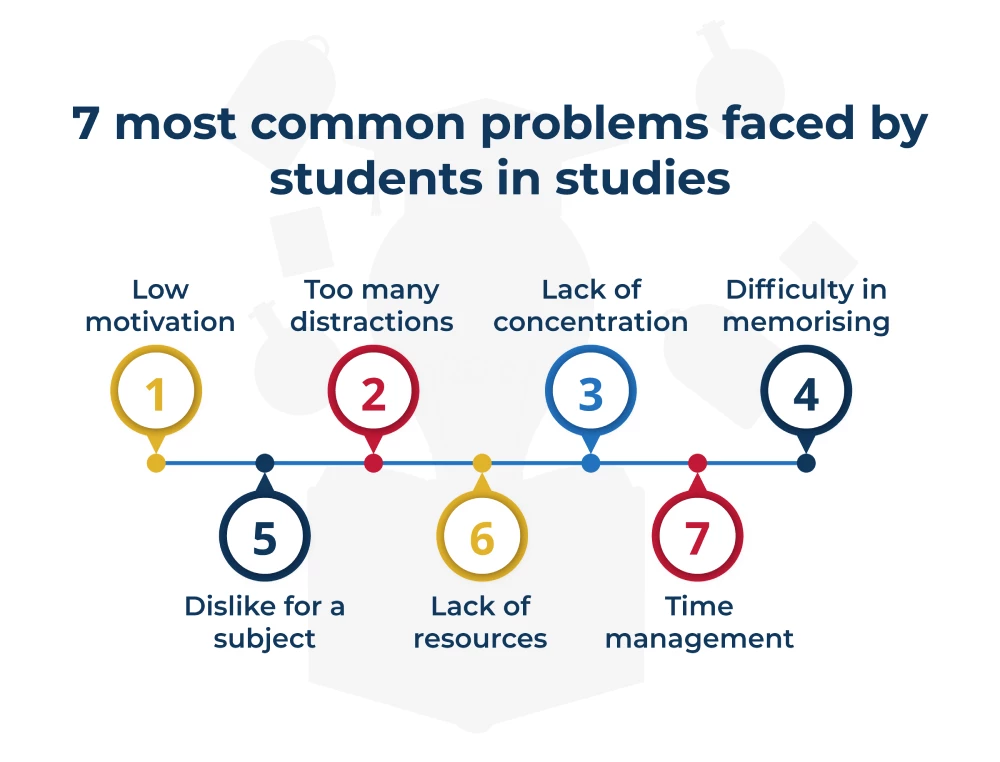 7 most common problems faced by students in studies

Low motivation
1

Too many distractions
2

Lack of concentration
3

Difficulty in memorising
4

5
Dislike for a subject

6
Lack of resources

7
Time management