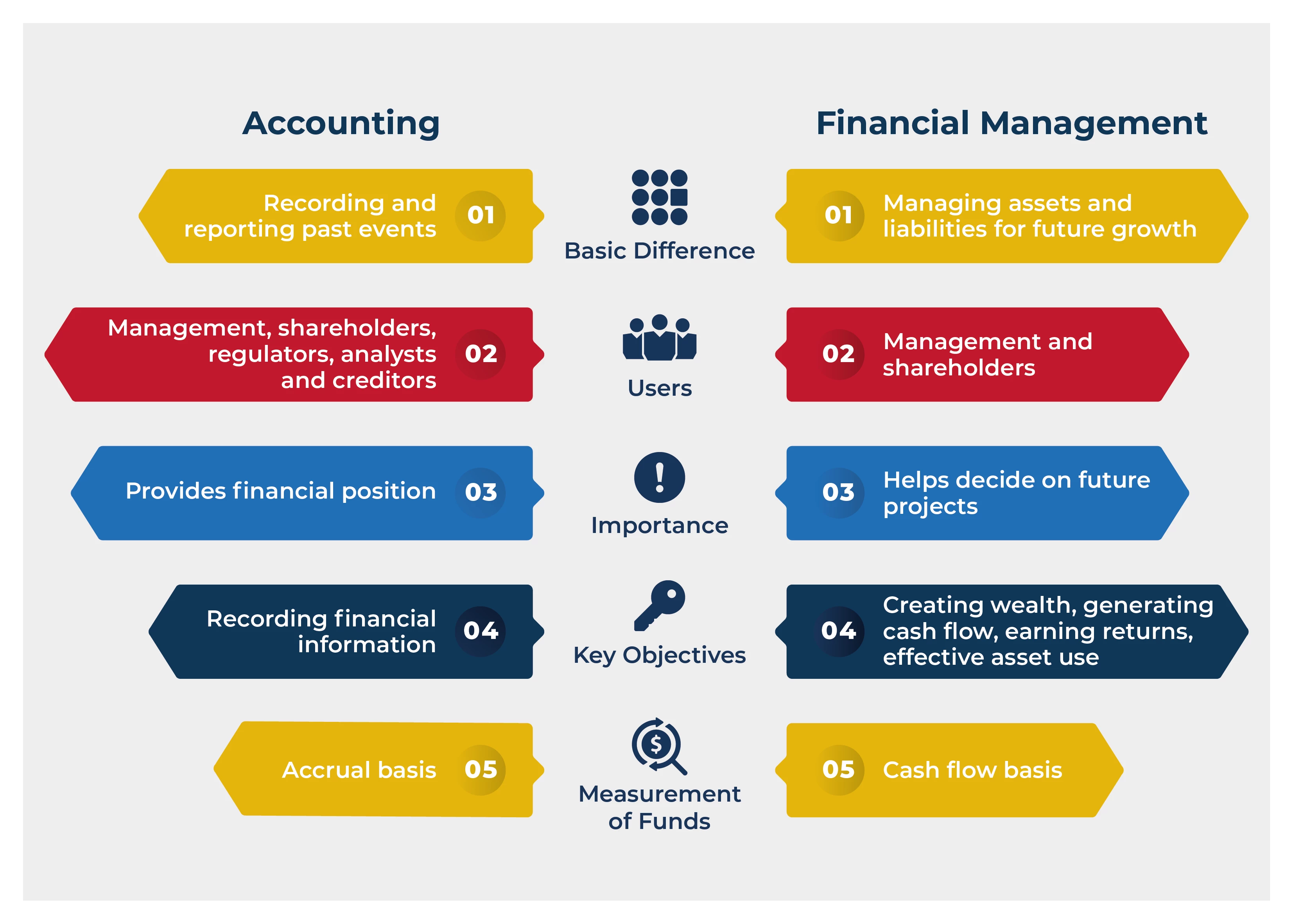 Accounting

Financial Management

Recording and reporting past events 01

Basic Difference

01 Managing assets and liabilities for future growth

Management, shareholders, regulators, analysts and creditors 02

Users

02 Management and shareholders

Provides financial position 03

Importance

03 Helps decide on future projects

Recording financial information 04

Key Objectives

04 Creating wealth, generating cash flow, earning returns, effective asset use

Accrual basis 05

Measurement of Funds

05 Cash flow basis