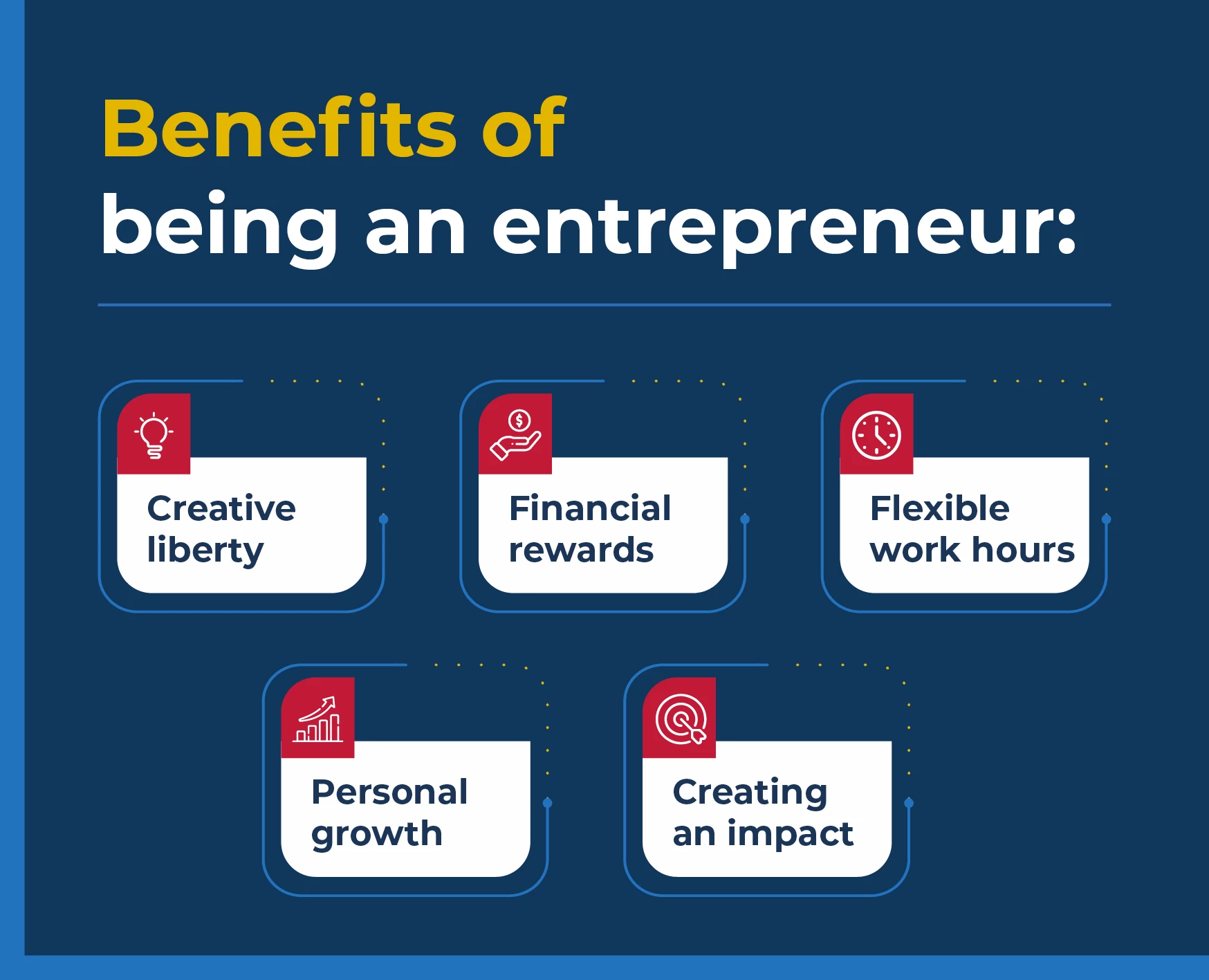 Benefits of
being an entrepreneur:

Creative liberty

Financial rewards

Flexible work hours

Personal growth

Creating an impact